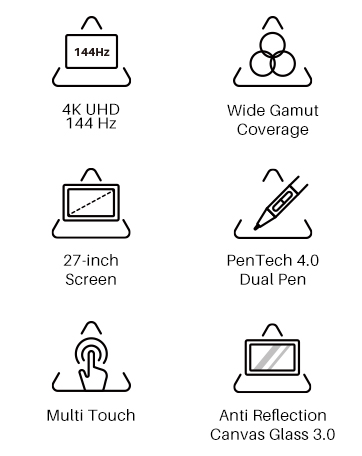 144Hz

4K UHD
144 Hz

Wide Gamut
Coverage

27-inch
Screen

PenTech 4.0
Dual Pen

Multi Touch

Anti Reflection
Canvas Glass 3.0